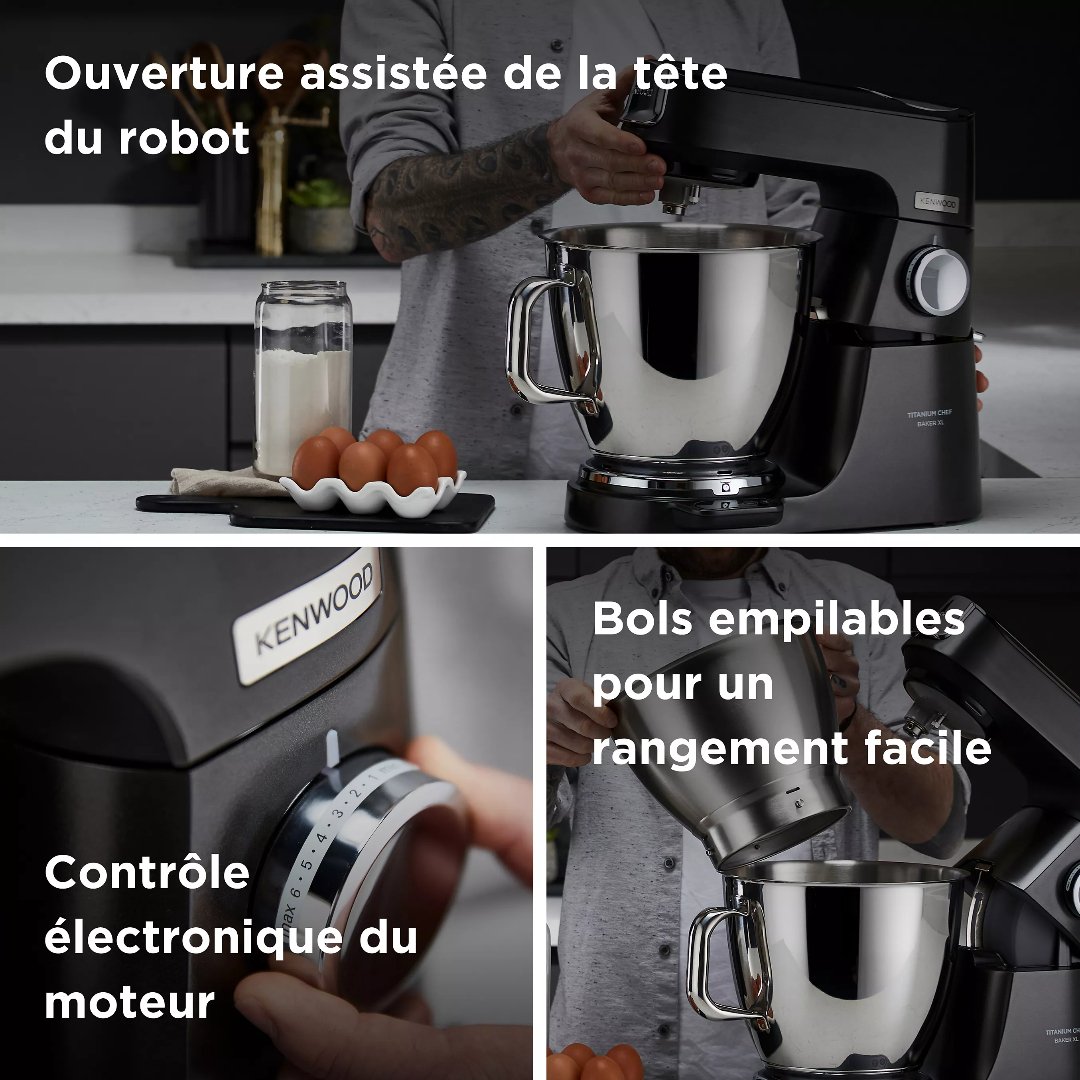 Ouverture assistée de la tête du robot

KENWOOD

TITANIUM CHEF BAKER XL

KENWOOD

max 6 · 5 · 4 · 3 · 2 · 1

Contrôle électronique du moteur

Bols empilables pour un rangement facile

TITANIUM CHEF BAKER XL